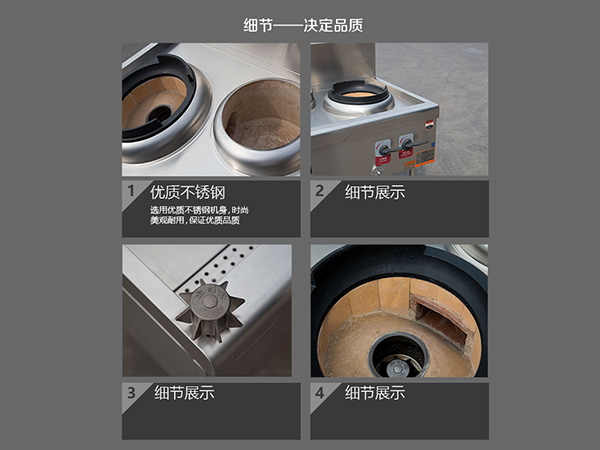 细节——决定品质

1 优质不锈钢

选用优质不锈钢机身，时尚美观耐用，保证优质品质

2 细节展示

3 细节展示

4 细节展示